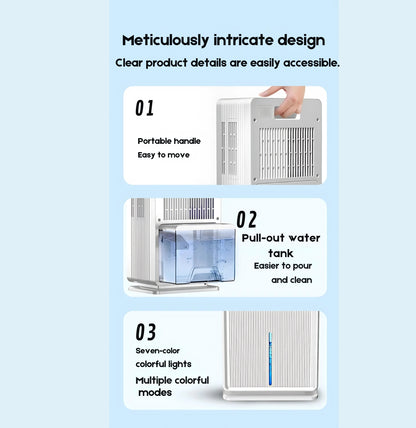 Meticulously intricate design

Clear product details are easily accessible.

01

Portable handle
Easy to move

02

Pull-out water tank
Easier to pour and clean

03

Seven-color colorful lights

Multiple colorful modes